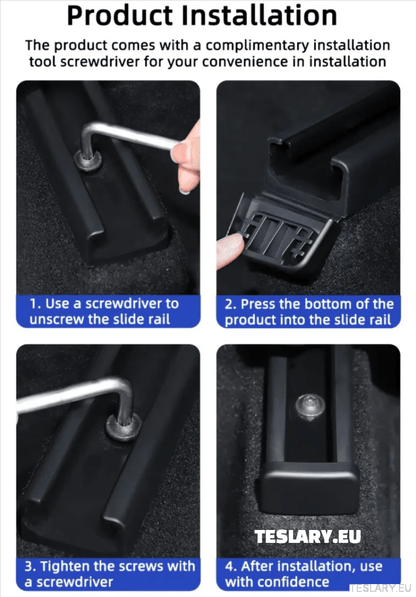 Product Installation

The product comes with a complimentary installation tool screwdriver for your convenience in installation

1. Use a screwdriver to unscrew the slide rail

2. Press the bottom of the product into the slide rail

3. Tighten the screws with a screwdriver

TESLARY.EU

4. After installation, use with confidence

TESLARY.EU