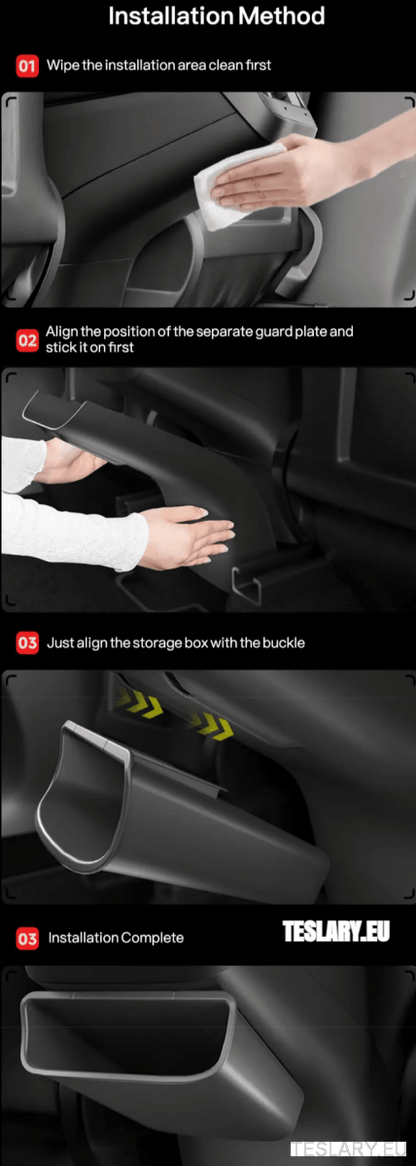 Installation Method

01 Wipe the installation area clean first

02 Align the position of the separate guard plate and stick it on first

03 Just align the storage box with the buckle

03 Installation Complete

TESLARY.EU

TESLARY.EU